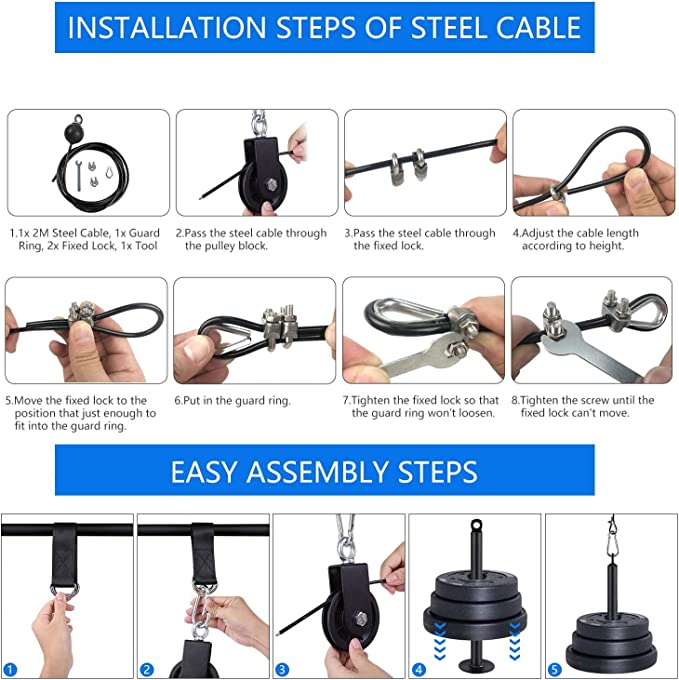 INSTALLATION STEPS OF STEEL CABLE

1.1x 2M Steel Cable, 1x Guard Ring, 2x Fixed Lock, 1x Tool

2.Pass the steel cable through the pulley block.

3.Pass the steel cable through the fixed lock.

4.Adjust the cable length according to height.

5.Move the fixed lock to the position that just enough to fit into the guard ring.

6.Put in the guard ring.

7.Tighten the fixed lock so that the guard ring won't loosen.

8.Tighten the screw until the fixed lock can't move.

EASY ASSEMBLY STEPS

1

2

3

4

5